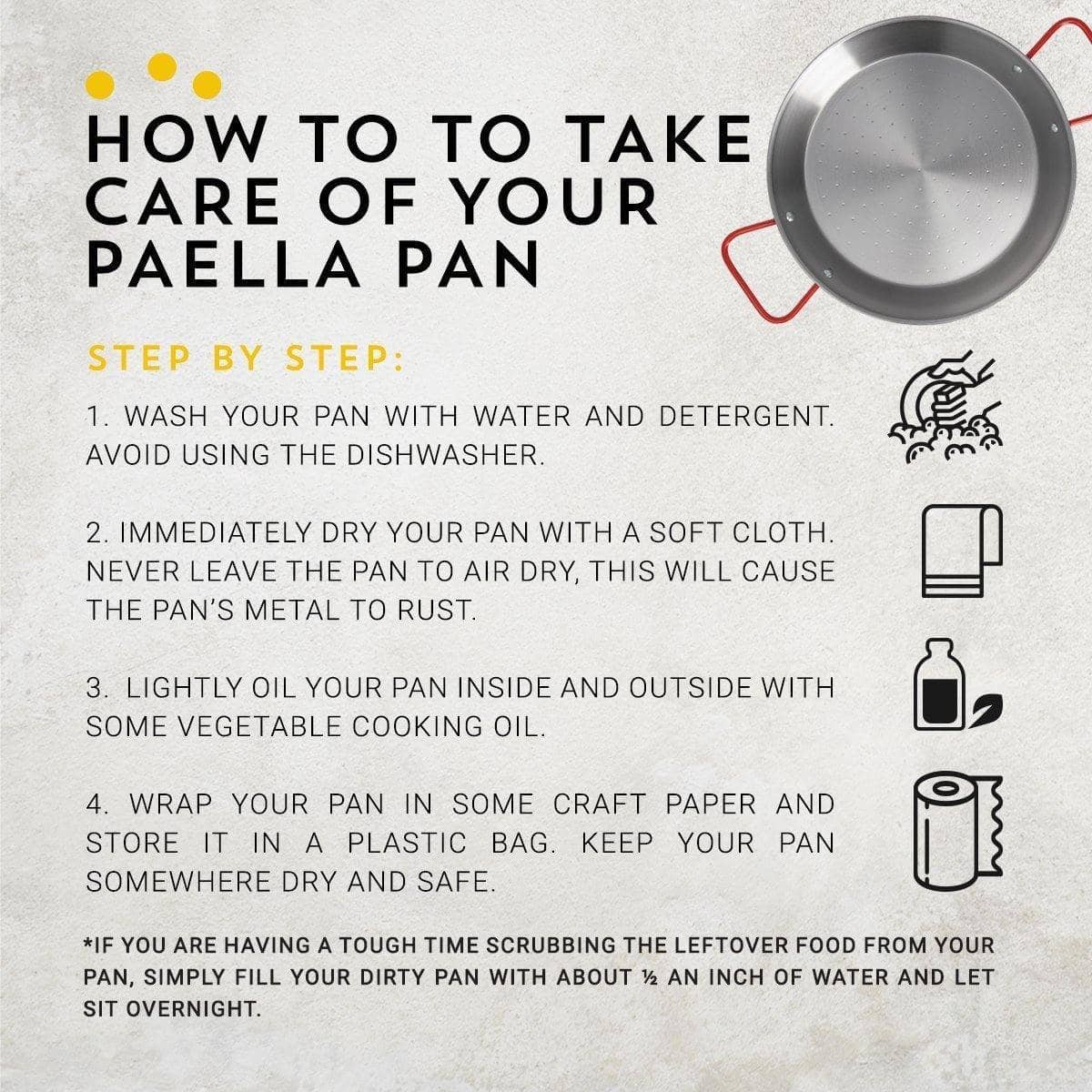 HOW TO TO TAKE CARE OF YOUR PAELLA PAN

STEP BY STEP:

1. WASH YOUR PAN WITH WATER AND DETERGENT. AVOID USING THE DISHWASHER.

2. IMMEDIATELY DRY YOUR PAN WITH A SOFT CLOTH. NEVER LEAVE THE PAN TO AIR DRY, THIS WILL CAUSE THE PAN'S METAL TO RUST.

3. LIGHTLY OIL YOUR PAN INSIDE AND OUTSIDE WITH SOME VEGETABLE COOKING OIL.

4. WRAP YOUR PAN IN SOME CRAFT PAPER AND STORE IT IN A PLASTIC BAG. KEEP YOUR PAN SOMEWHERE DRY AND SAFE.

*IF YOU ARE HAVING A TOUGH TIME SCRUBBING THE LEFTOVER FOOD FROM YOUR PAN, SIMPLY FILL YOUR DIRTY PAN WITH ABOUT ½ AN INCH OF WATER AND LET SIT OVERNIGHT.